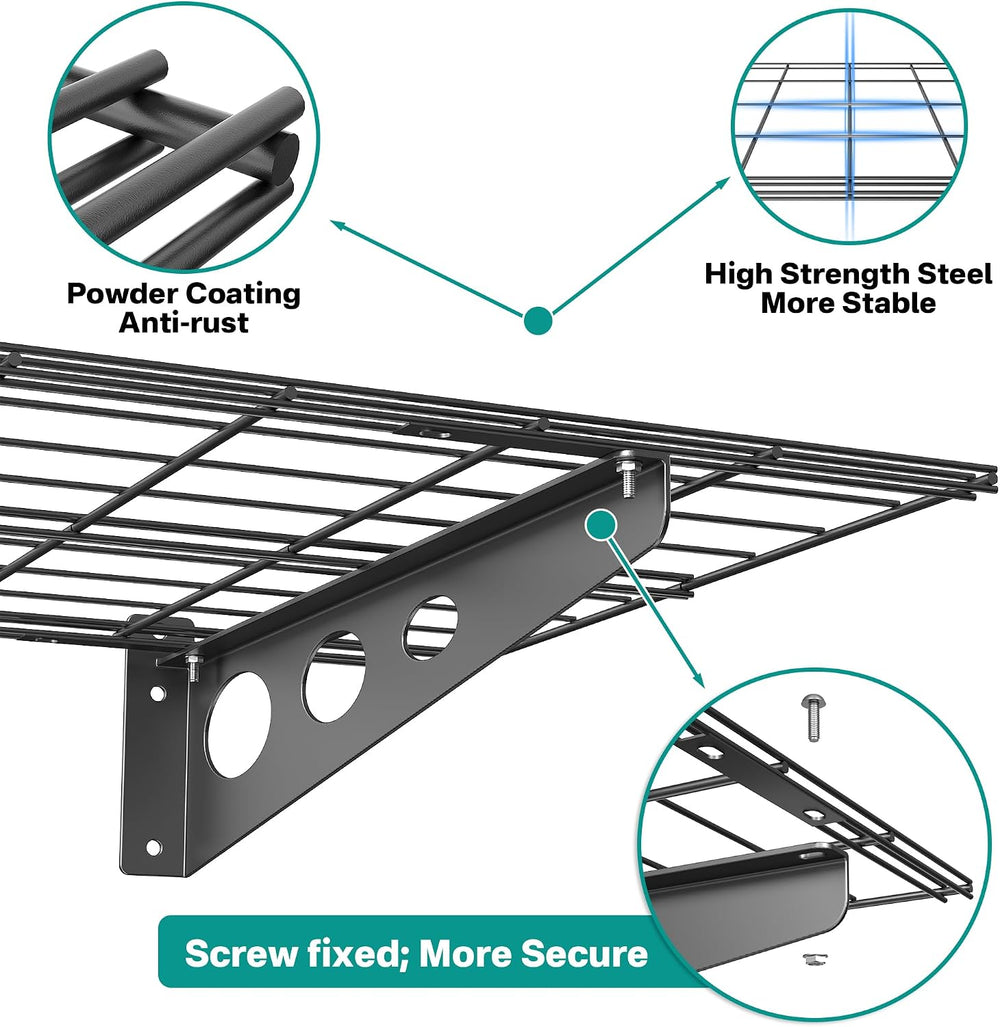 Powder Coating
Anti-rust

High Strength Steel
More Stable

Screw fixed; More Secure