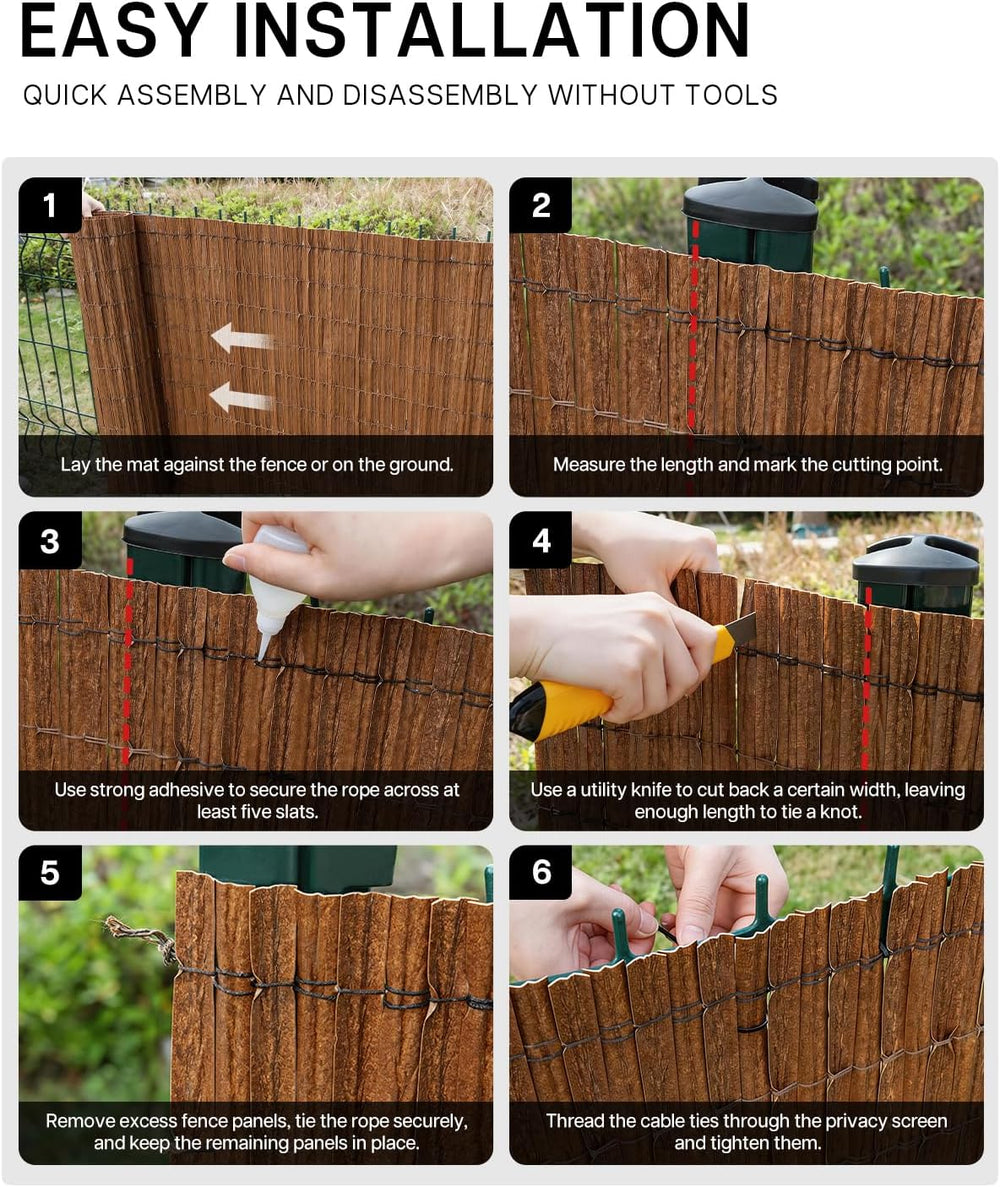 EASY INSTALLATION

QUICK ASSEMBLY AND DISASSEMBLY WITHOUT TOOLS

1

Lay the mat against the fence or on the ground.

2

Measure the length and mark the cutting point.

3

Use strong adhesive to secure the rope across at least five slats.

4

Use a utility knife to cut back a certain width, leaving enough length to tie a knot.

5

Remove excess fence panels, tie the rope securely, and keep the remaining panels in place.

6

Thread the cable ties through the privacy screen and tighten them.