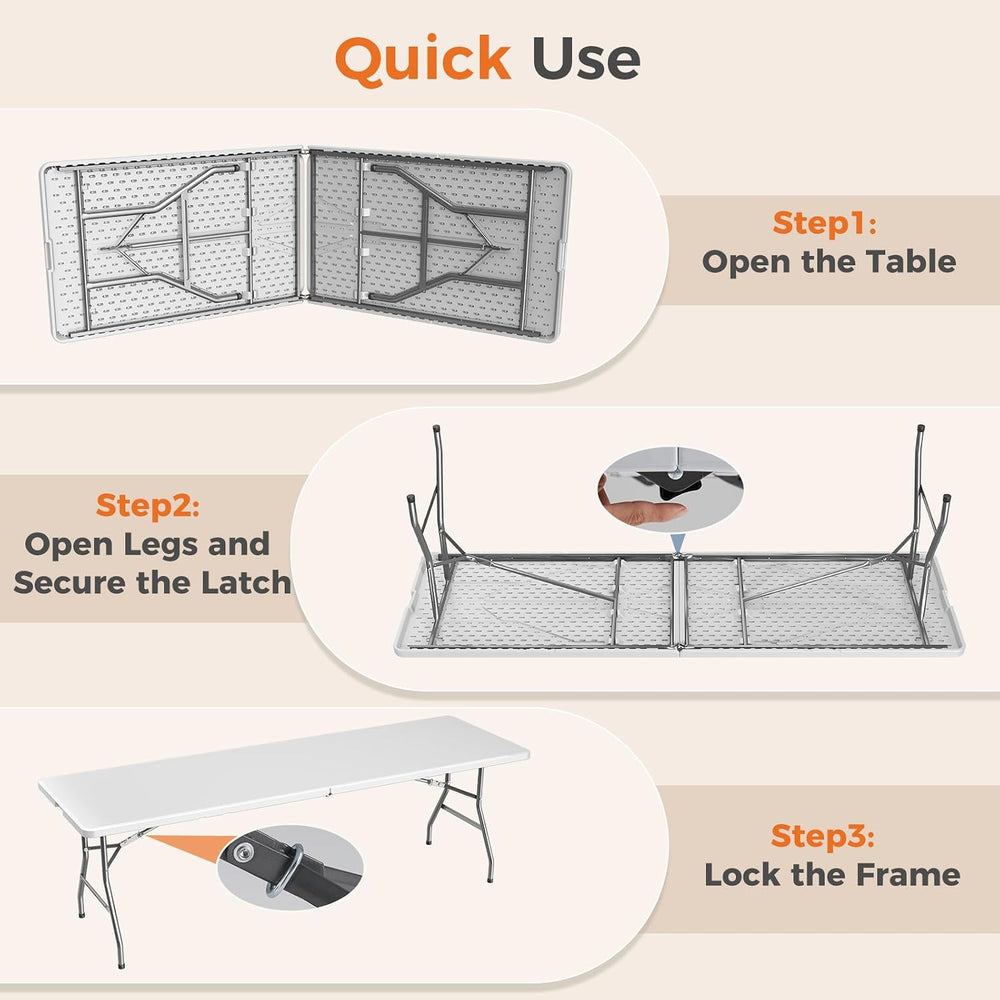 Quick Use

Step1:
Open the Table

Step2:
Open Legs and
Secure the Latch

Step3:
Lock the Frame