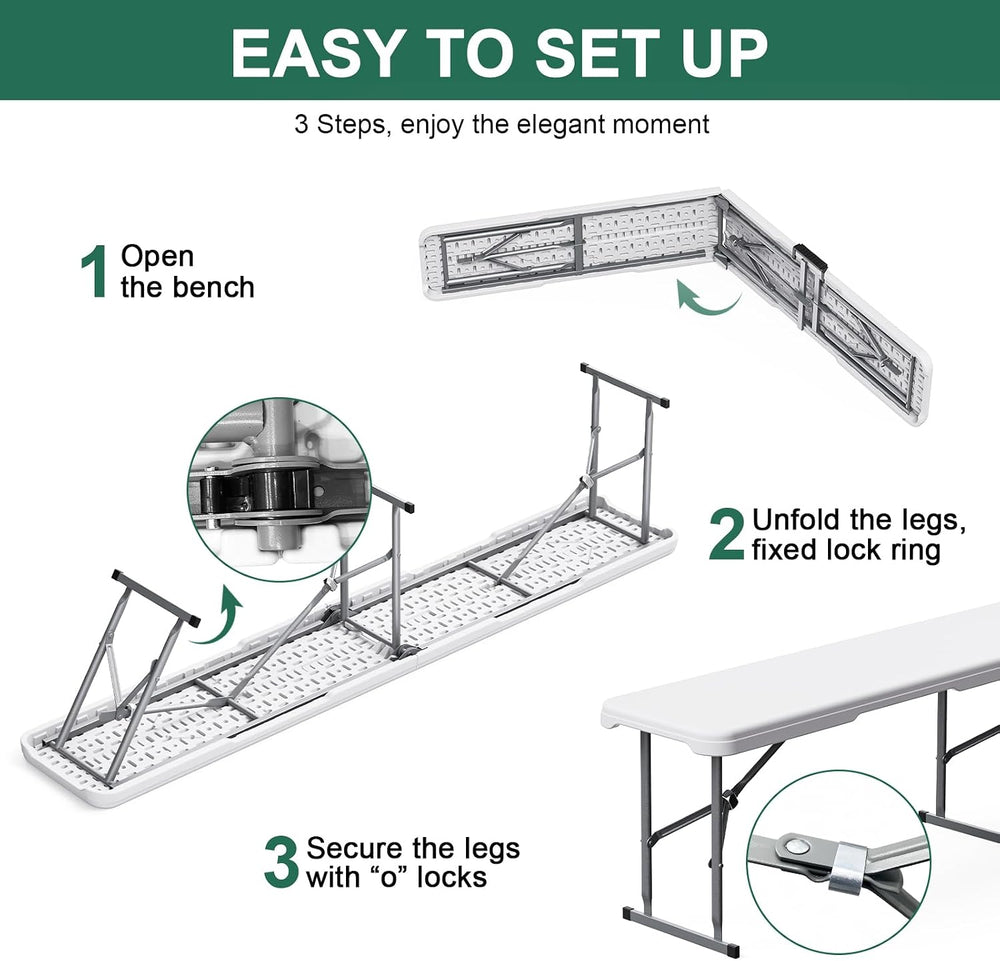 EASY TO SET UP

3 Steps, enjoy the elegant moment

1 Open the bench

2 Unfold the legs, fixed lock ring

3 Secure the legs with "o" locks