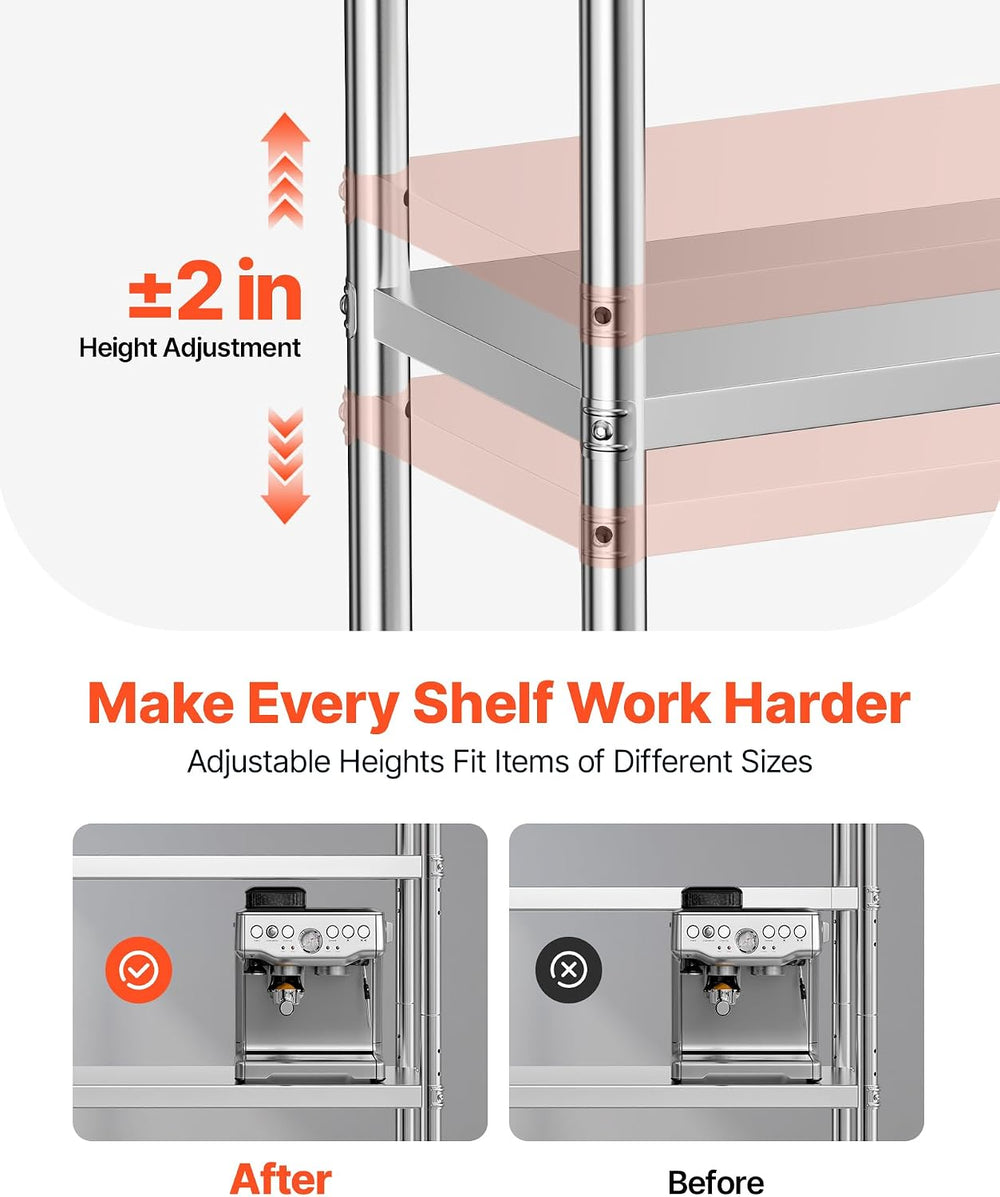 ±2 in
Height Adjustment

Make Every Shelf Work Harder
Adjustable Heights Fit Items of Different Sizes

After

Before