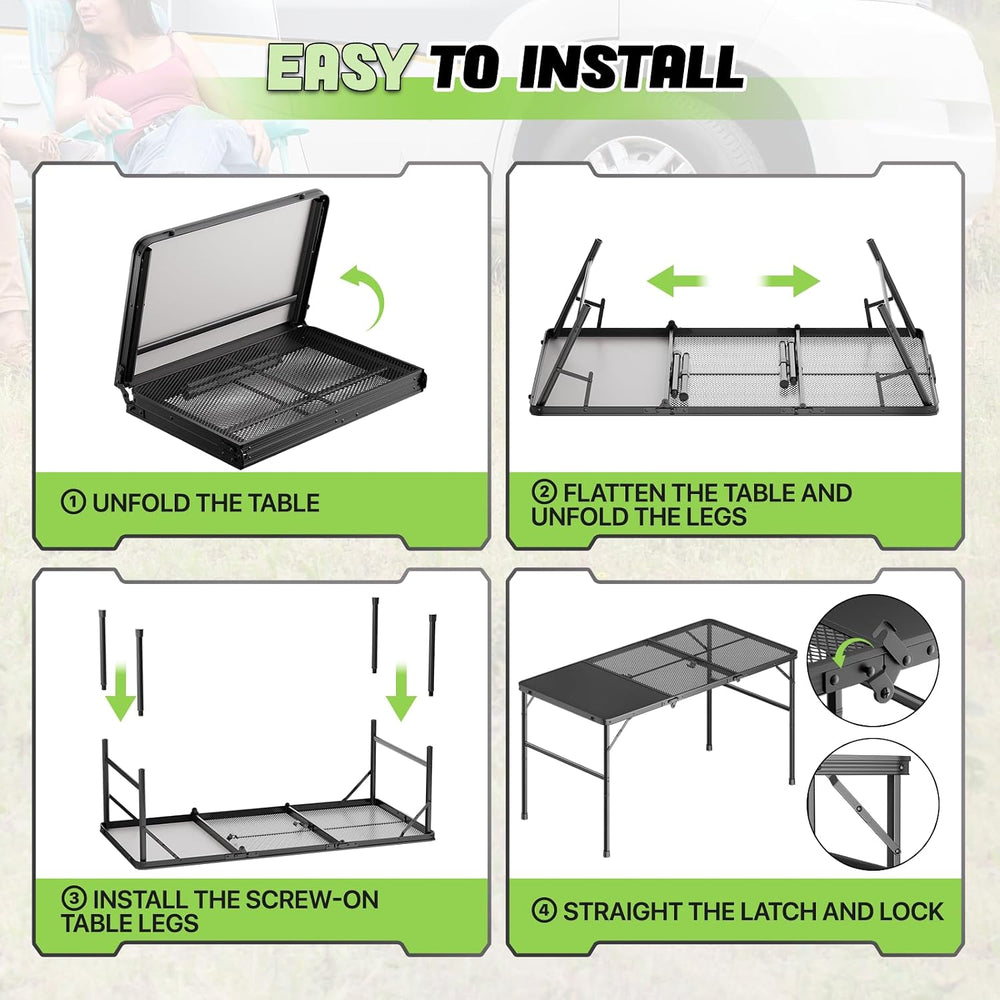 EASY TO INSTALL

① UNFOLD THE TABLE

② FLATTEN THE TABLE AND UNFOLD THE LEGS

③ INSTALL THE SCREW-ON TABLE LEGS

④ STRAIGHT THE LATCH AND LOCK