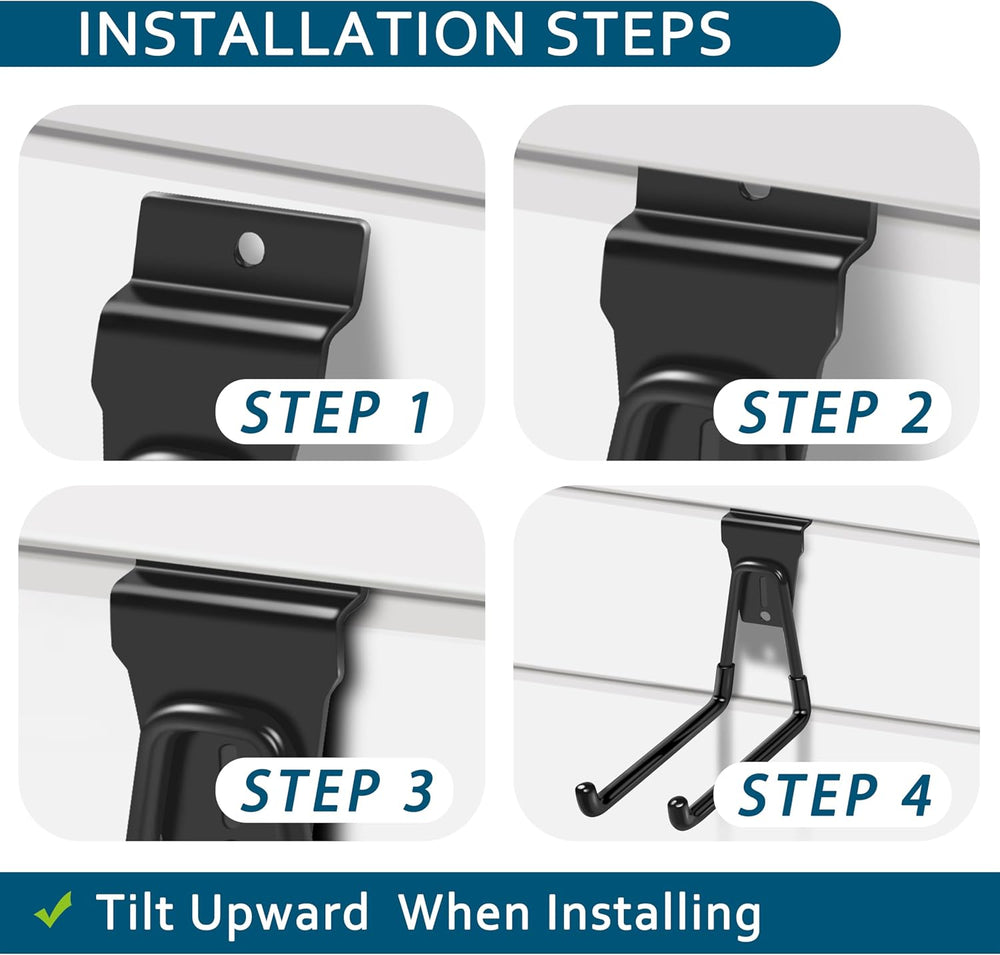 INSTALLATION STEPS

STEP 1

STEP 2

STEP 3

STEP 4

✓ Tilt Upward When Installing