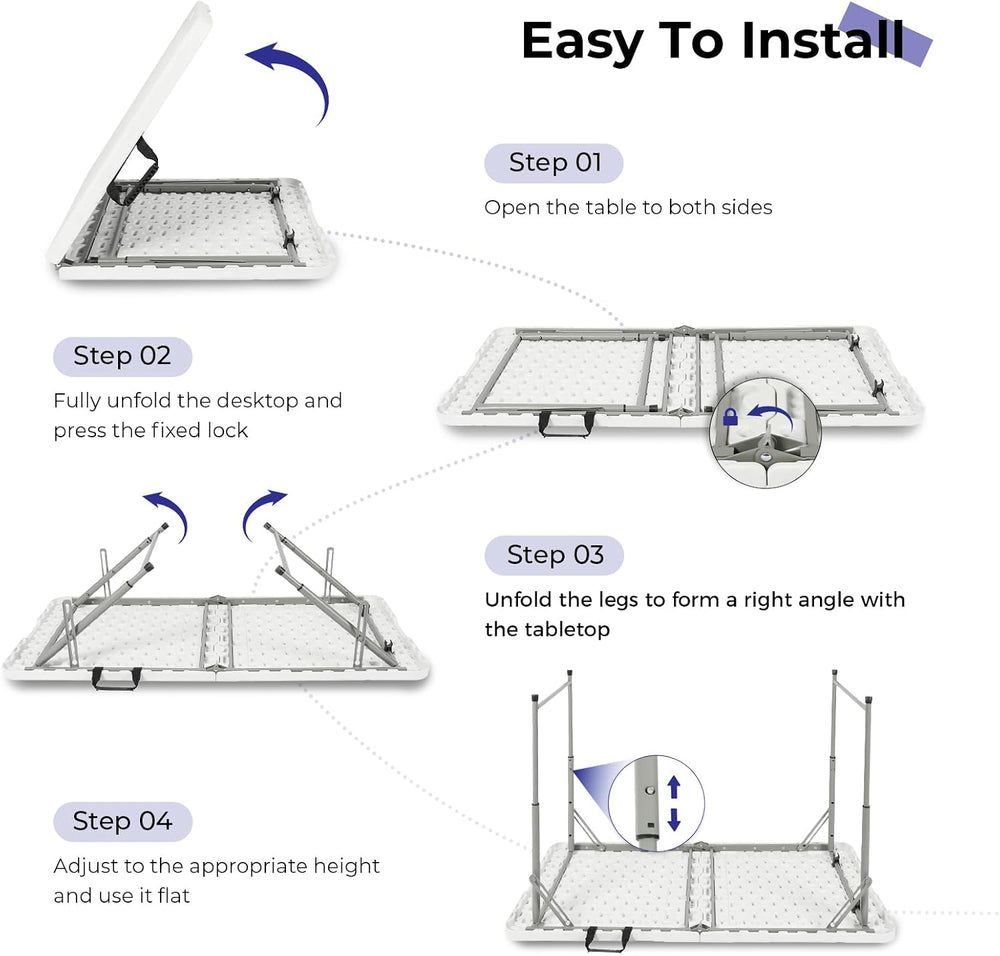 Easy To Install

Step 01

Open the table to both sides

Step 02

Fully unfold the desktop and press the fixed lock

Step 03

Unfold the legs to form a right angle with the tabletop

Step 04

Adjust to the appropriate height and use it flat