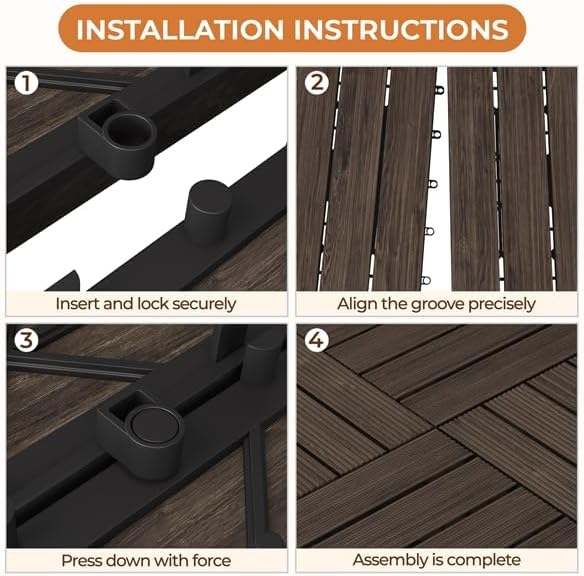 INSTALLATION INSTRUCTIONS

1

Insert and lock securely

2

Align the groove precisely

3

Press down with force

4

Assembly is complete