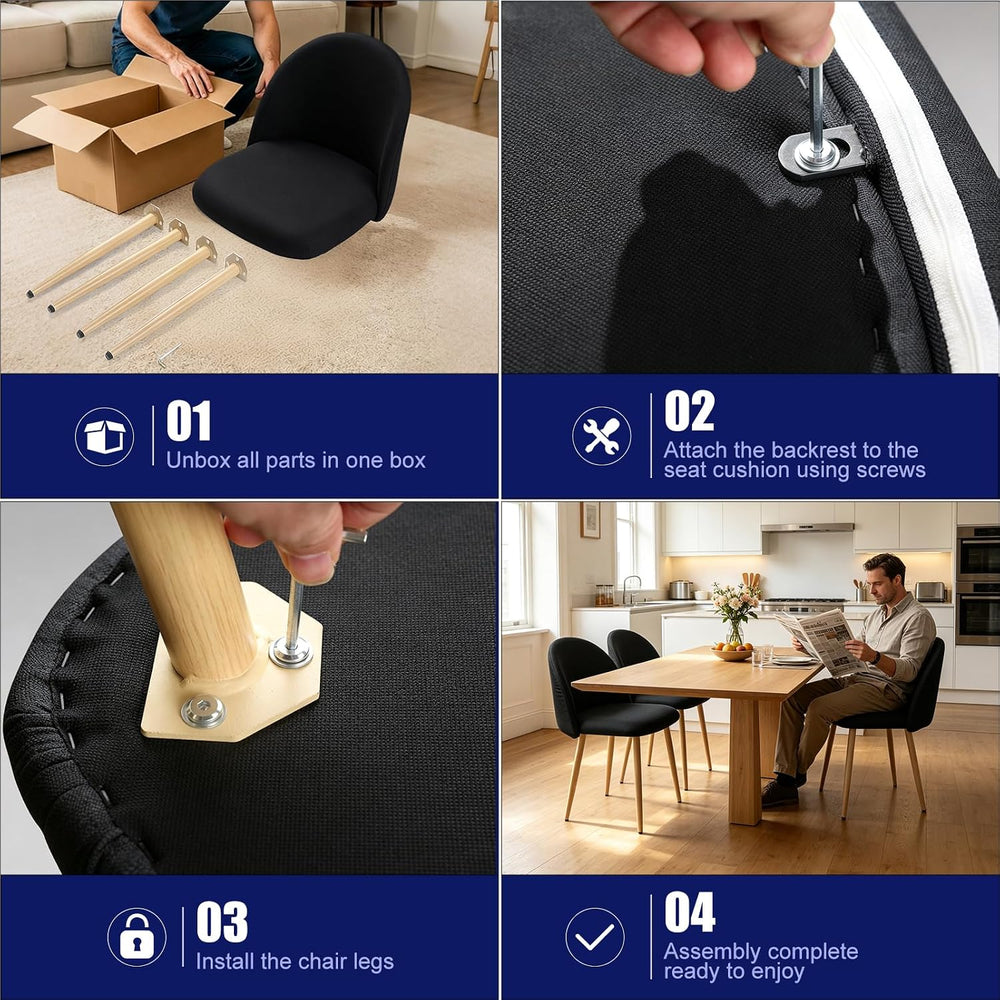 01
Unbox all parts in one box

02
Attach the backrest to the seat cushion using screws

03
Install the chair legs

04
Assembly complete ready to enjoy