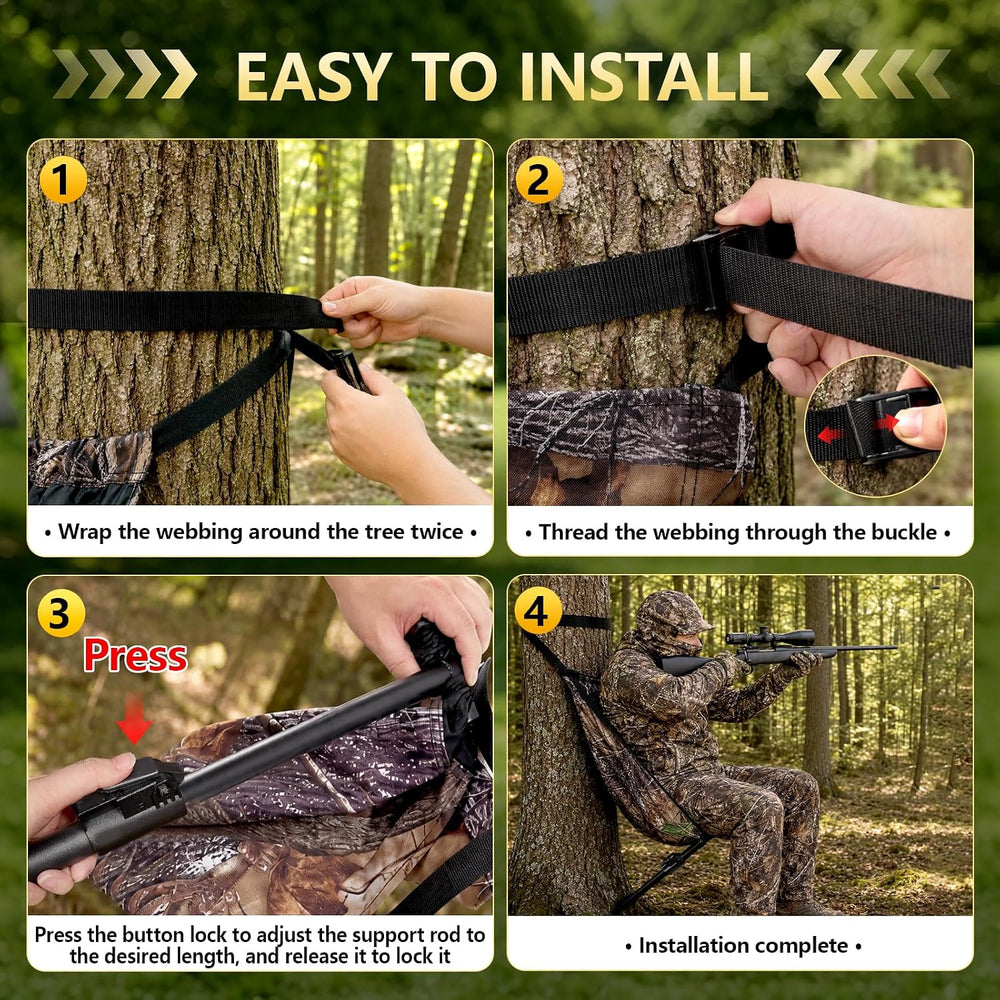 EASY TO INSTALL

1

• Wrap the webbing around the tree twice •

2

• Thread the webbing through the buckle •

3

Press

Press the button lock to adjust the support rod to the desired length, and release it to lock it

4

• Installation complete •