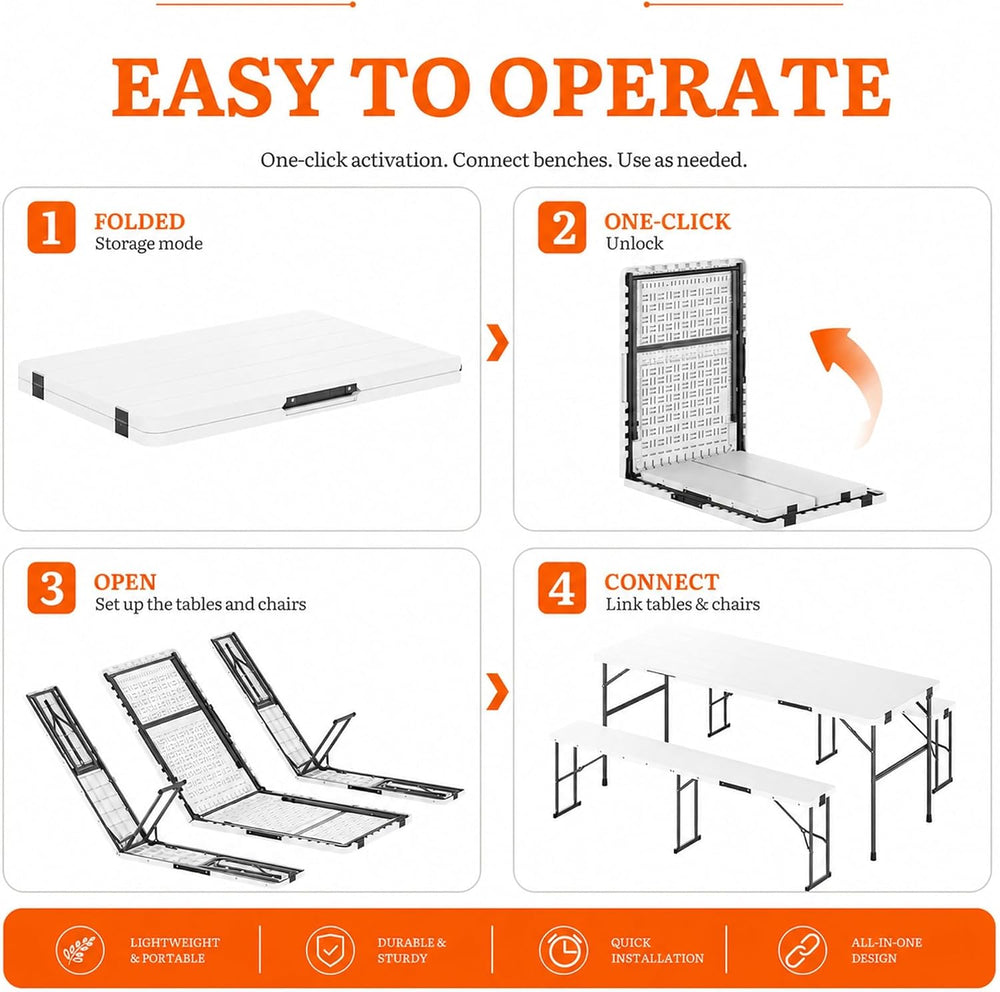 EASY TO OPERATE

One-click activation. Connect benches. Use as needed.

1 FOLDED
Storage mode

2 ONE-CLICK
Unlock

3 OPEN
Set up the tables and chairs

4 CONNECT
Link tables & chairs

LIGHTWEIGHT
& PORTABLE

DURABLE &
STURDY

QUICK
INSTALLATION

ALL-IN-ONE
DESIGN