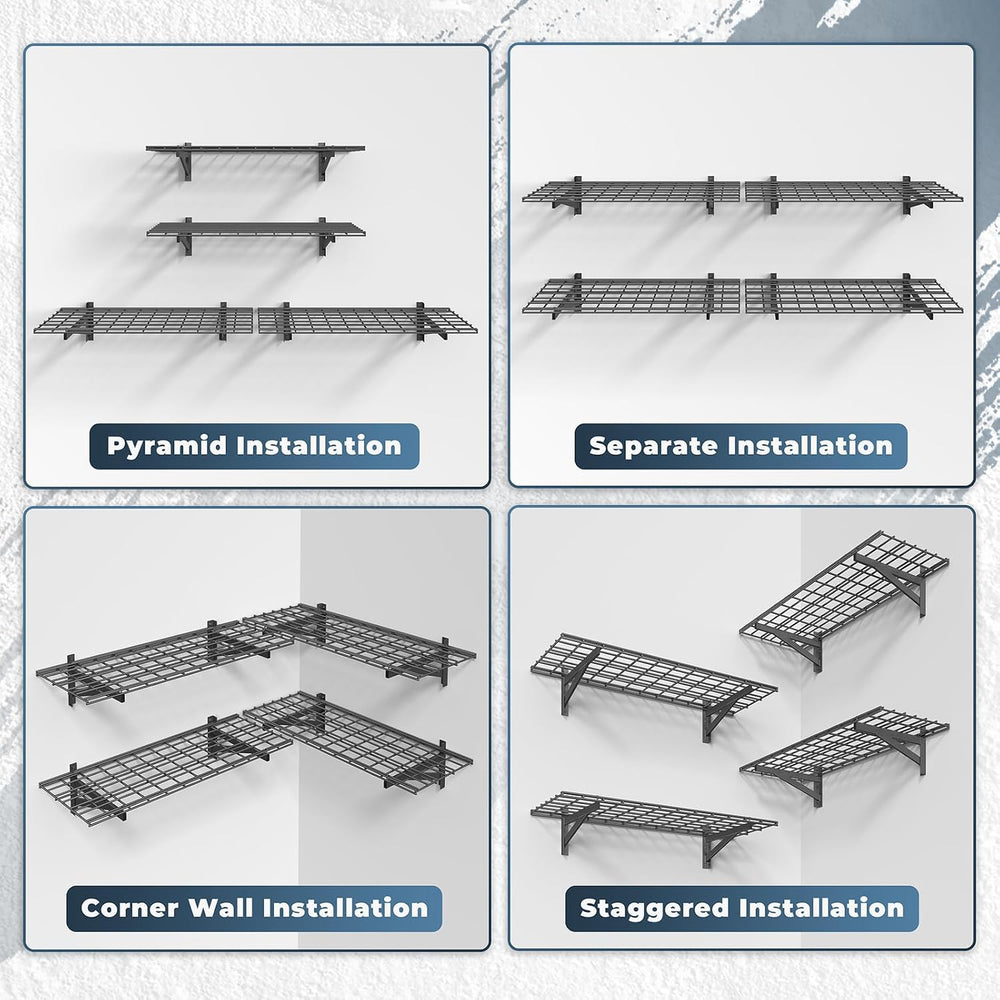 Pyramid Installation

Separate Installation

Corner Wall Installation

Staggered Installation