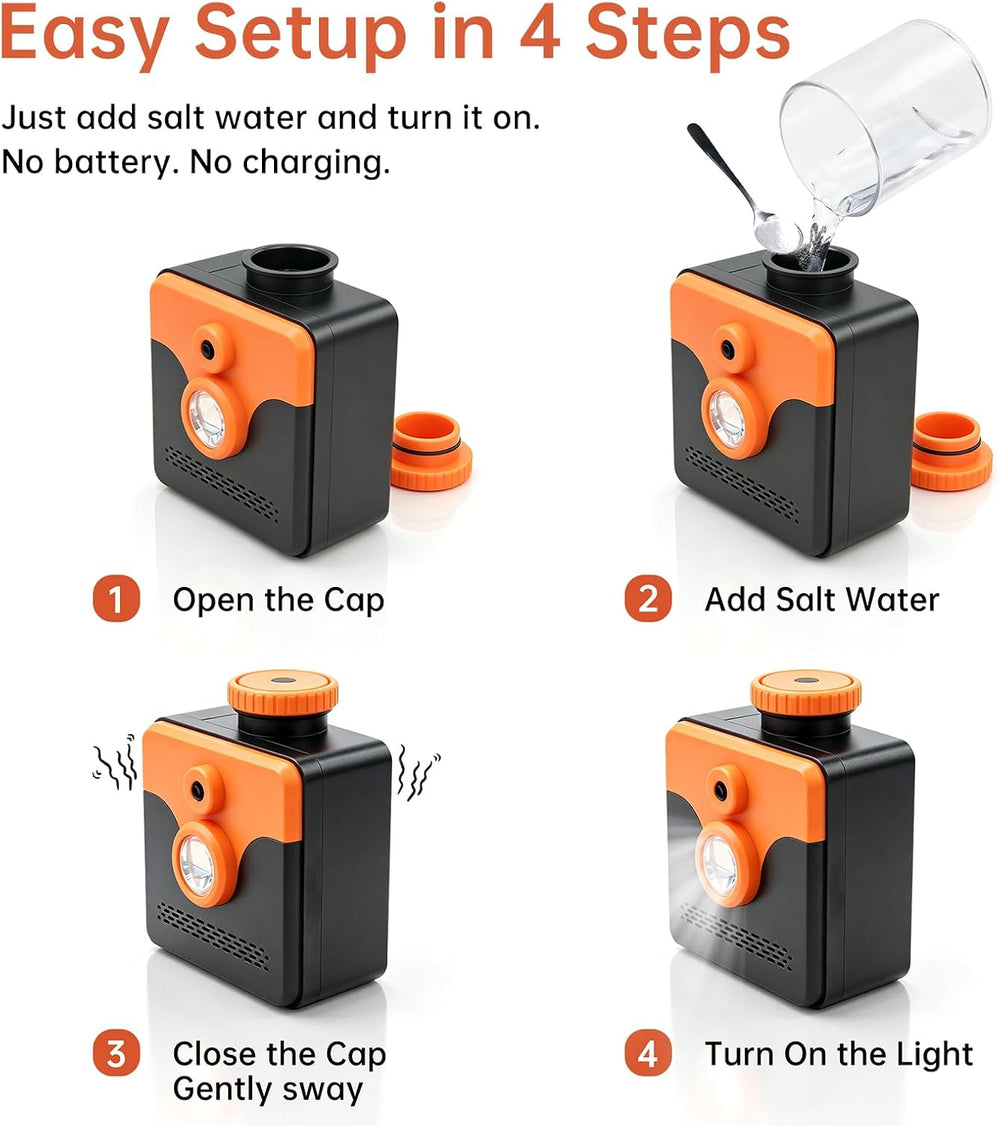 Easy Setup in 4 Steps

Just add salt water and turn it on.
No battery. No charging.

1 Open the Cap

2 Add Salt Water

3 Close the Cap
Gently sway

4 Turn On the Light