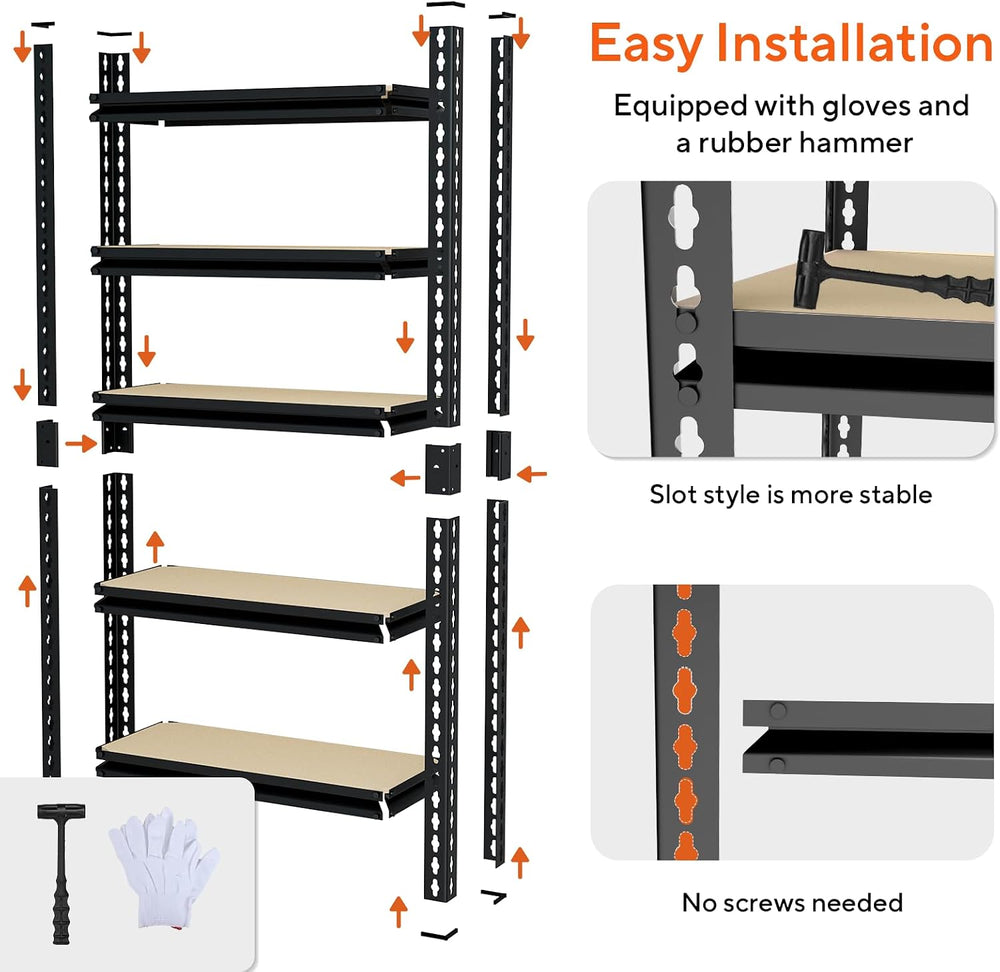 Easy Installation

Equipped with gloves and a rubber hammer

Slot style is more stable

No screws needed