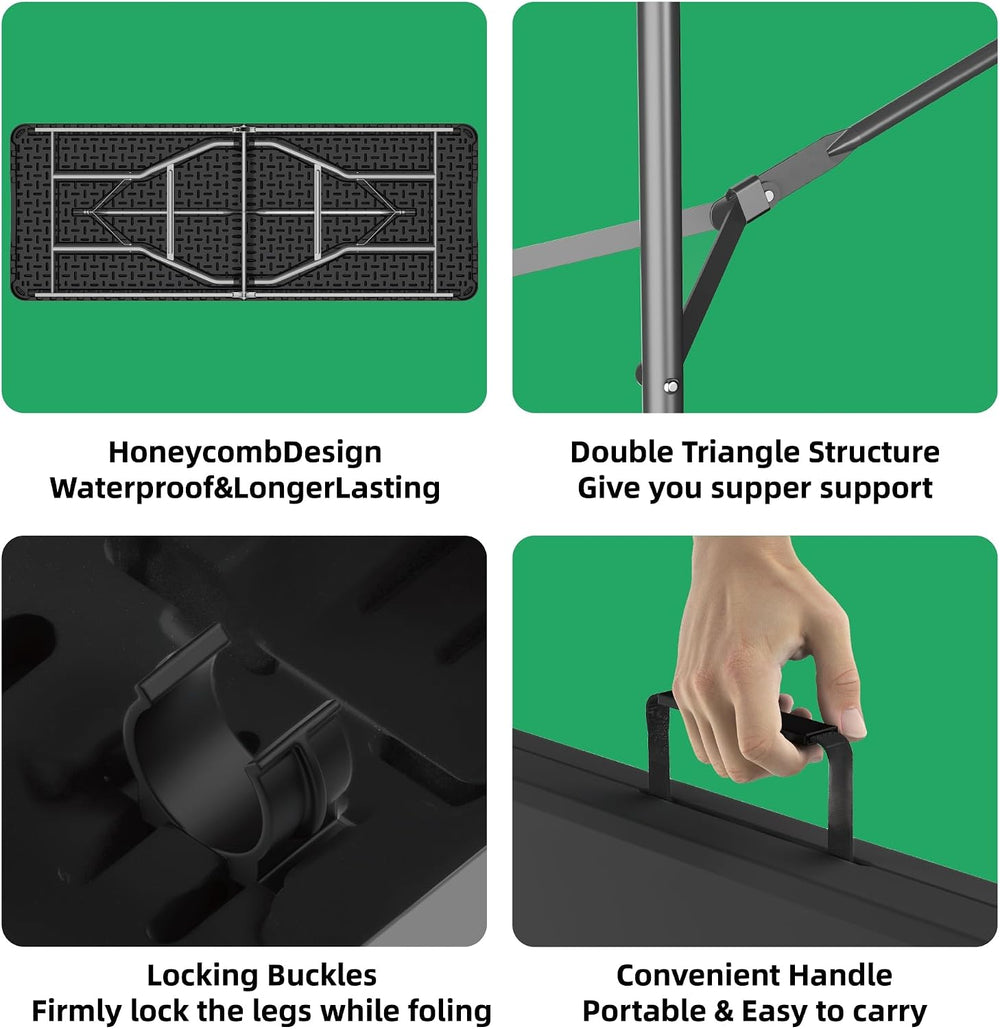 HoneycombDesign
Waterproof&LongerLasting

Double Triangle Structure
Give you supper support

Locking Buckles
Firmly lock the legs while foling

Convenient Handle
Portable & Easy to carry