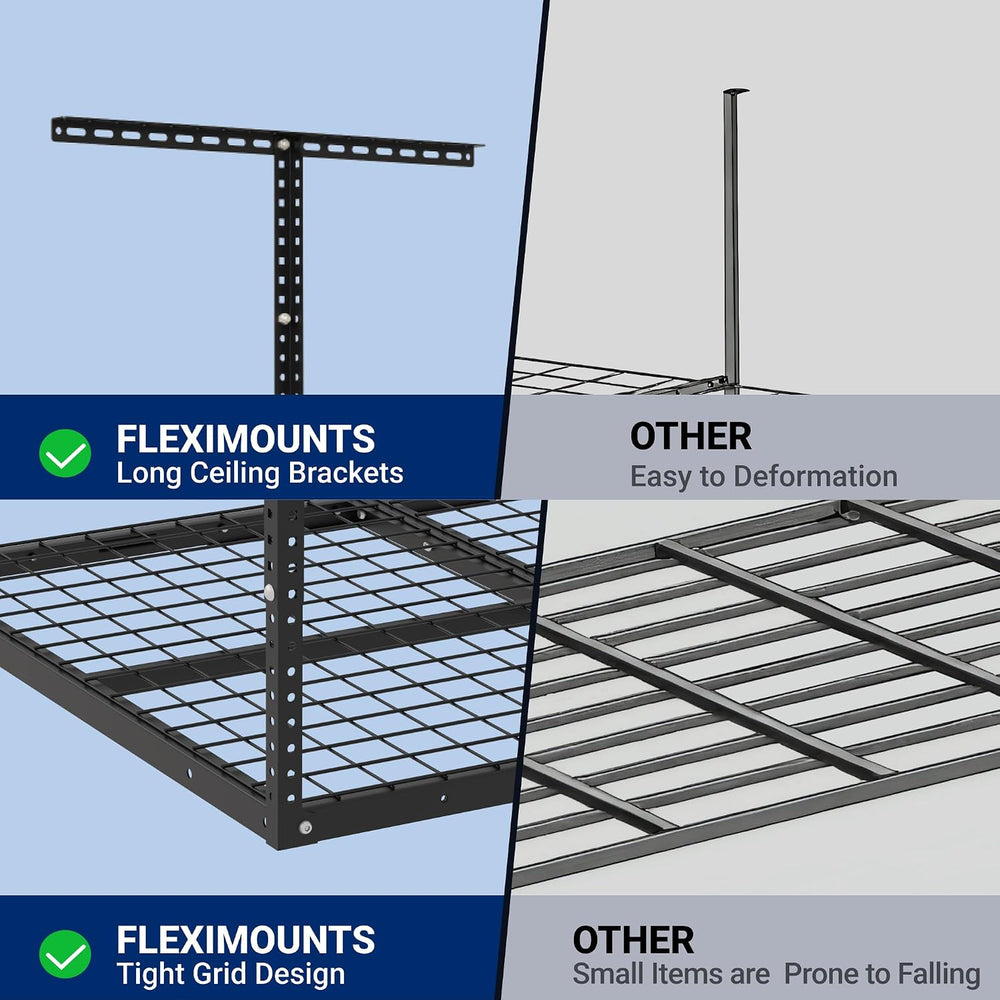 FLEXIMOUNTS
Long Ceiling Brackets

OTHER
Easy to Deformation

FLEXIMOUNTS
Tight Grid Design

OTHER
Small Items are Prone to Falling