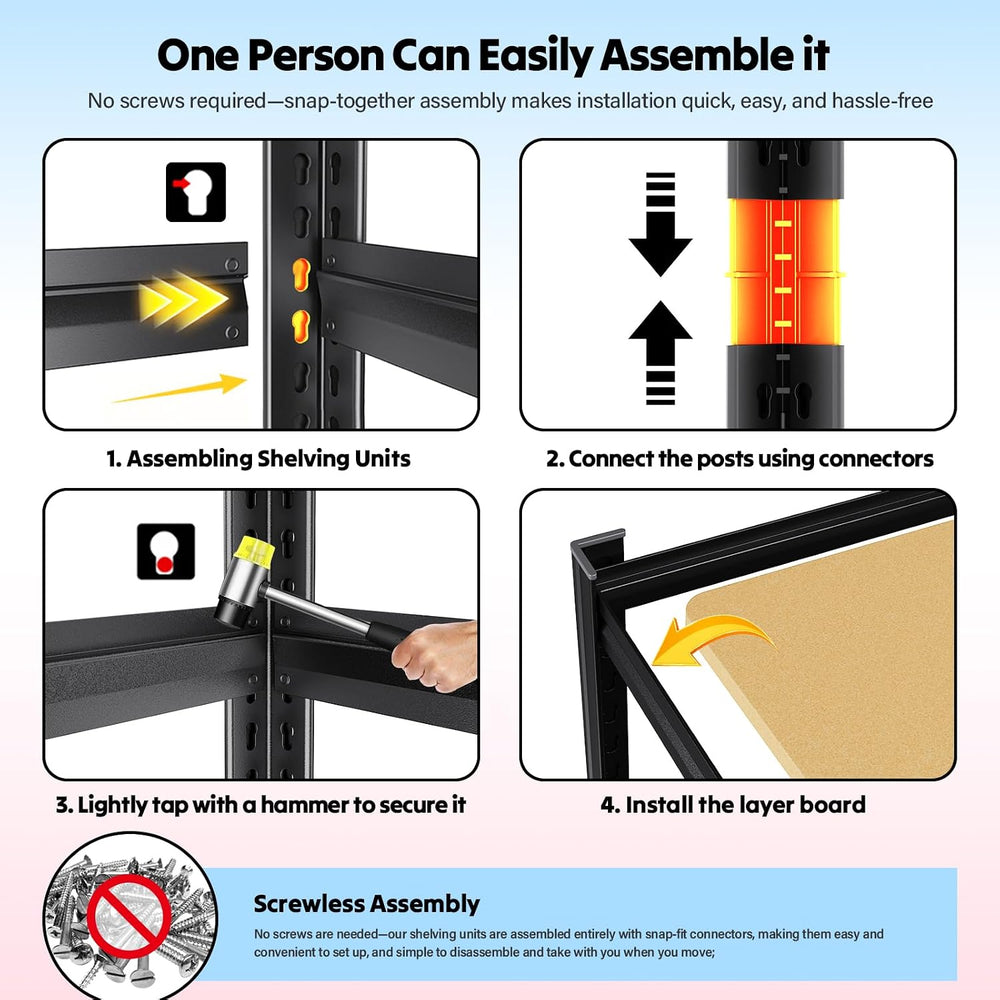 One Person Can Easily Assemble it

No screws required—snap-together assembly makes installation quick, easy, and hassle-free

1. Assembling Shelving Units

2. Connect the posts using connectors

3. Lightly tap with a hammer to secure it

4. Install the layer board

Screwless Assembly

No screws are needed—our shelving units are assembled entirely with snap-fit connectors, making them easy and convenient to set up, and simple to disassemble and take with you when you move;