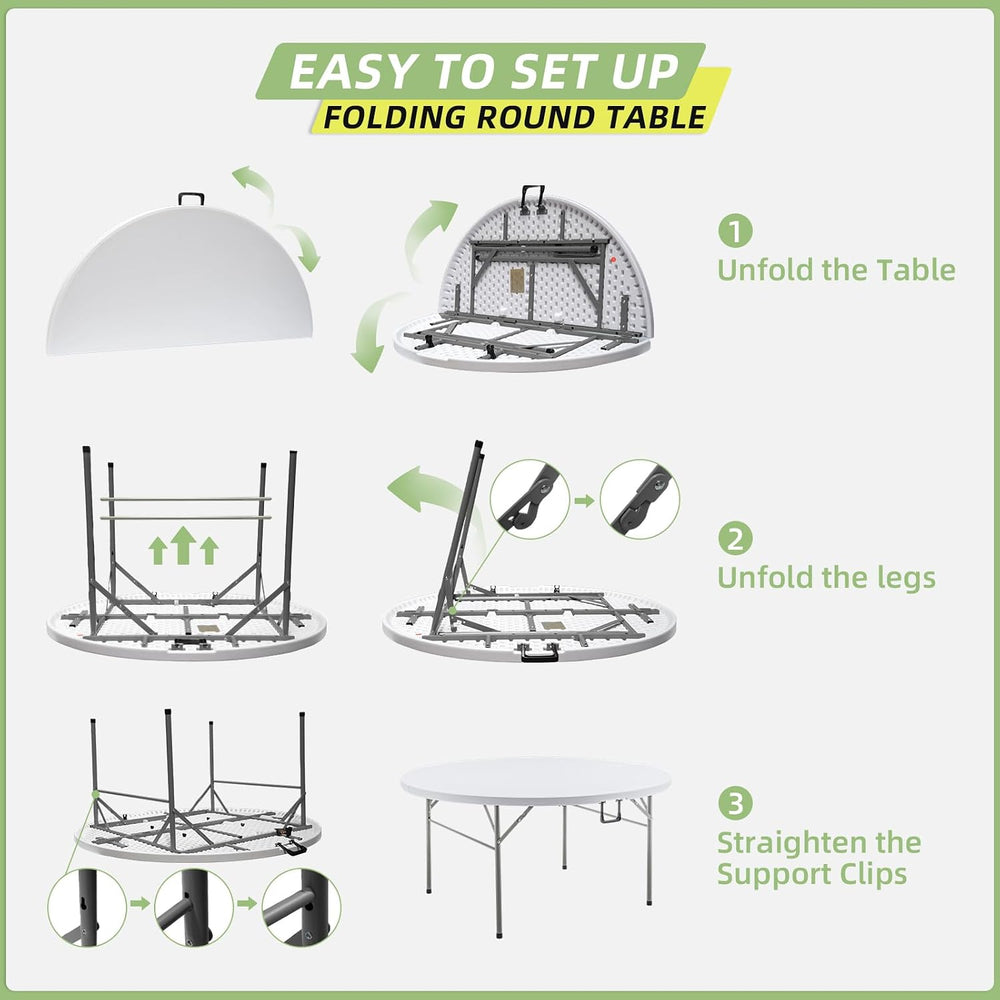 EASY TO SET UP
FOLDING ROUND TABLE

1
Unfold the Table

2
Unfold the legs

3
Straighten the Support Clips